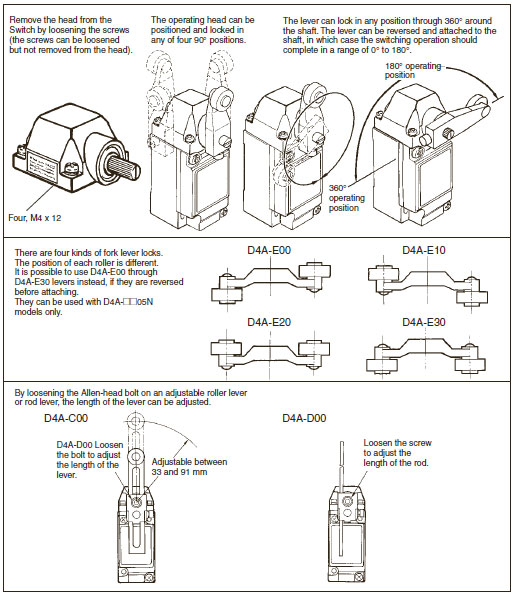 Remove the head from the Switch by loosening the screws (the screws can be loosened but not removed from the head).

Four, M4 x 12

The operating head can be positioned and locked in any of four 90° positions.

The lever can lock in any position through 360° around the shaft. The lever can be reversed and attached to the shaft, in which case the switching operation should complete in a range of 0° to 180°.

180° operating position

360° operating position

There are four kinds of fork lever locks. The position of each roller is different. It is possible to use D4A-E00 through D4A-E30 levers instead, if they are reversed before attaching. They can be used with D4A-□□05N models only.

D4A-E00

D4A-E10

D4A-E20

D4A-E30

By loosening the Allen-head bolt on an adjustable roller lever or rod lever, the length of the lever can be adjusted.

D4A-C00

D4A-D00 Loosen the bolt to adjust the length of the lever.

Adjustable between 33 and 91 mm

D4A-D00

Loosen the screw to adjust the length of the rod.